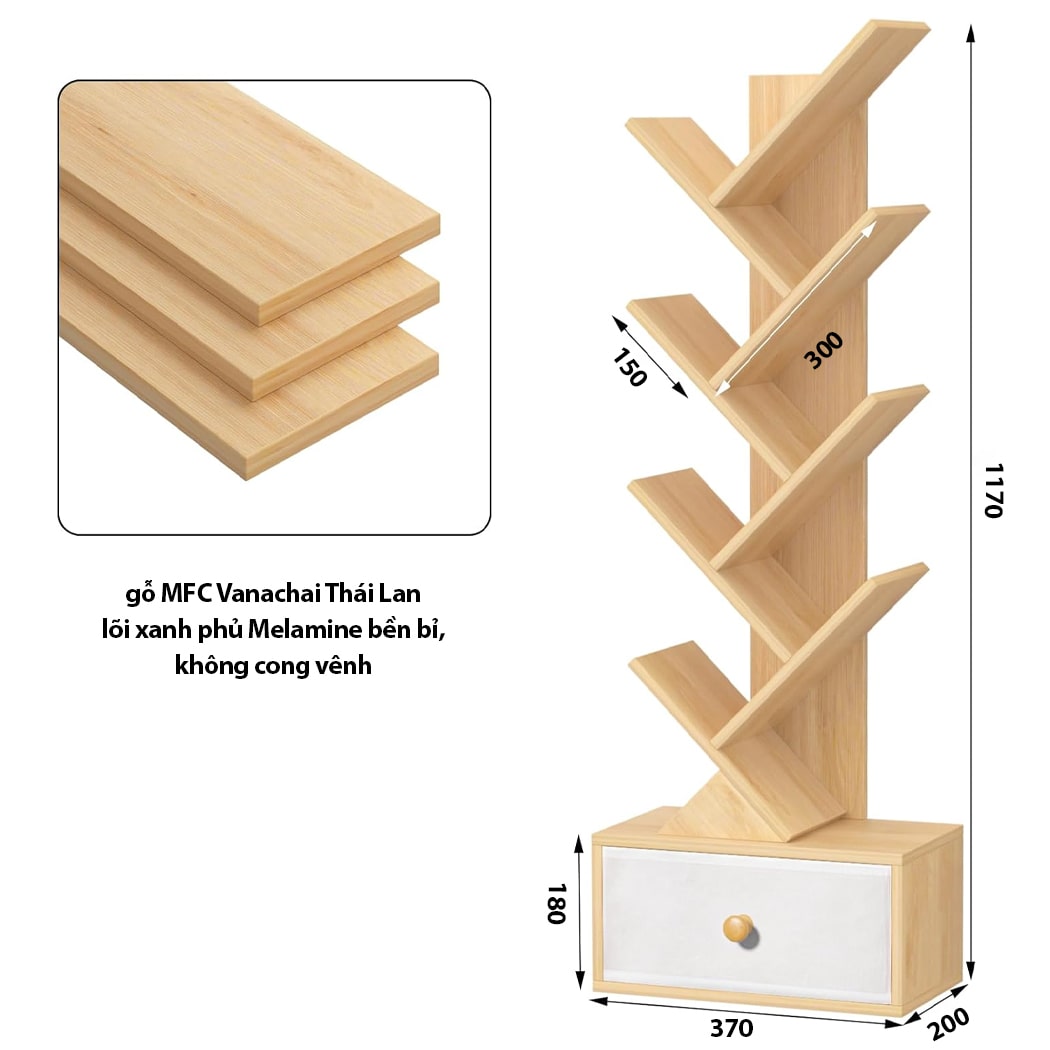 gỗ MFC Vanachai Thái Lan
lõi xanh phủ Melamine bền bỉ,
không cong vênh

150

300

1170

180

370

200