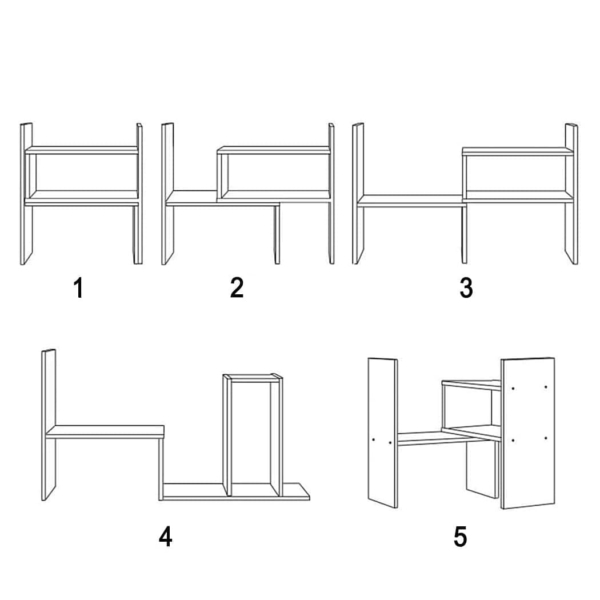 1

2

3

4

5